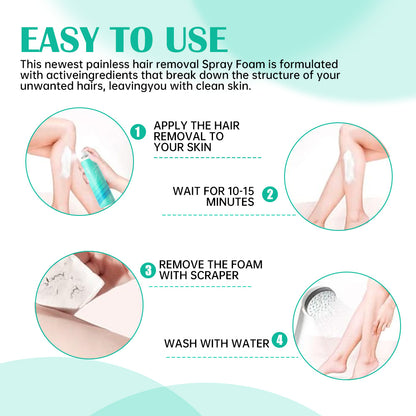 EASY TO USE

This newest painless hair removal Spray Foam is formulated with activeingredients that break down the structure of your unwanted hairs, leavingyou with clean skin.

1 APPLY THE HAIR REMOVAL TO YOUR SKIN

WAIT FOR 10-15 MINUTES 2

3 REMOVE THE FOAM WITH SCRAPER

WASH WITH WATER 4